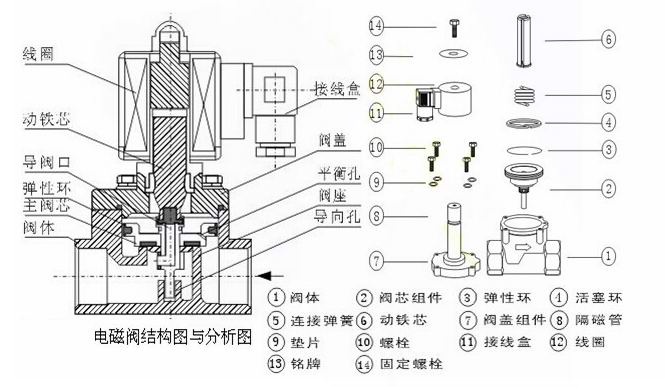 线圈
动铁芯
导阀口
弹性环
主阀芯
阀体
接线盒
阀盖
平衡孔
阀座
导向孔

电磁阀结构图与分析图

14
13
12
11
10
9
8
7
6
5
4
3
2
1

① 阀体
② 阀芯组件
③ 弹性环
④ 活塞环
⑤ 连接弹簧
⑥ 动铁芯
⑦ 阀盖组件
⑧ 隔磁管
⑨ 垫片
⑩ 螺栓
⑪ 接线盒
⑫ 线圈
⑬ 铭牌
⑭ 固定螺栓