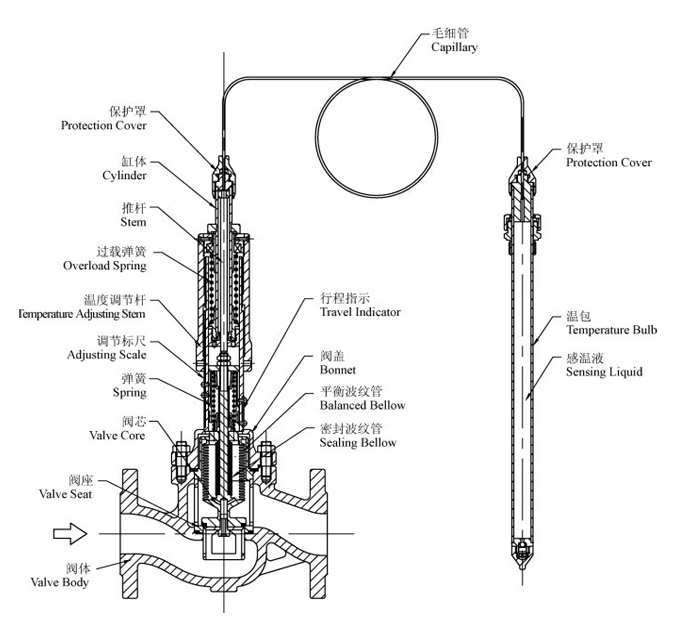 毛细管
Capillary

保护罩
Protection Cover

缸体
Cylinder

推杆
Stem

过载弹簧
Overload Spring

温度调节杆
Temperature Adjusting Stem

调节标尺
Adjusting Scale

弹簧
Spring

阀芯
Valve Core

阀座
Valve Seat

阀体
Valve Body

行程指示
Travel Indicator

阀盖
Bonnet

平衡波纹管
Balanced Bellow

密封波纹管
Sealing Bellow

保护罩
Protection Cover

温包
Temperature Bulb

感温液
Sensing Liquid