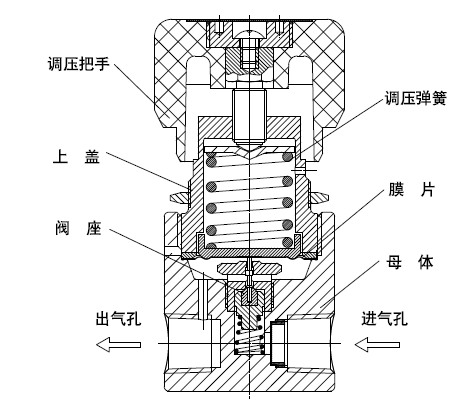 调压把手

调压弹簧

上 盖

膜 片

阀 座

母 体

出气孔

进气孔