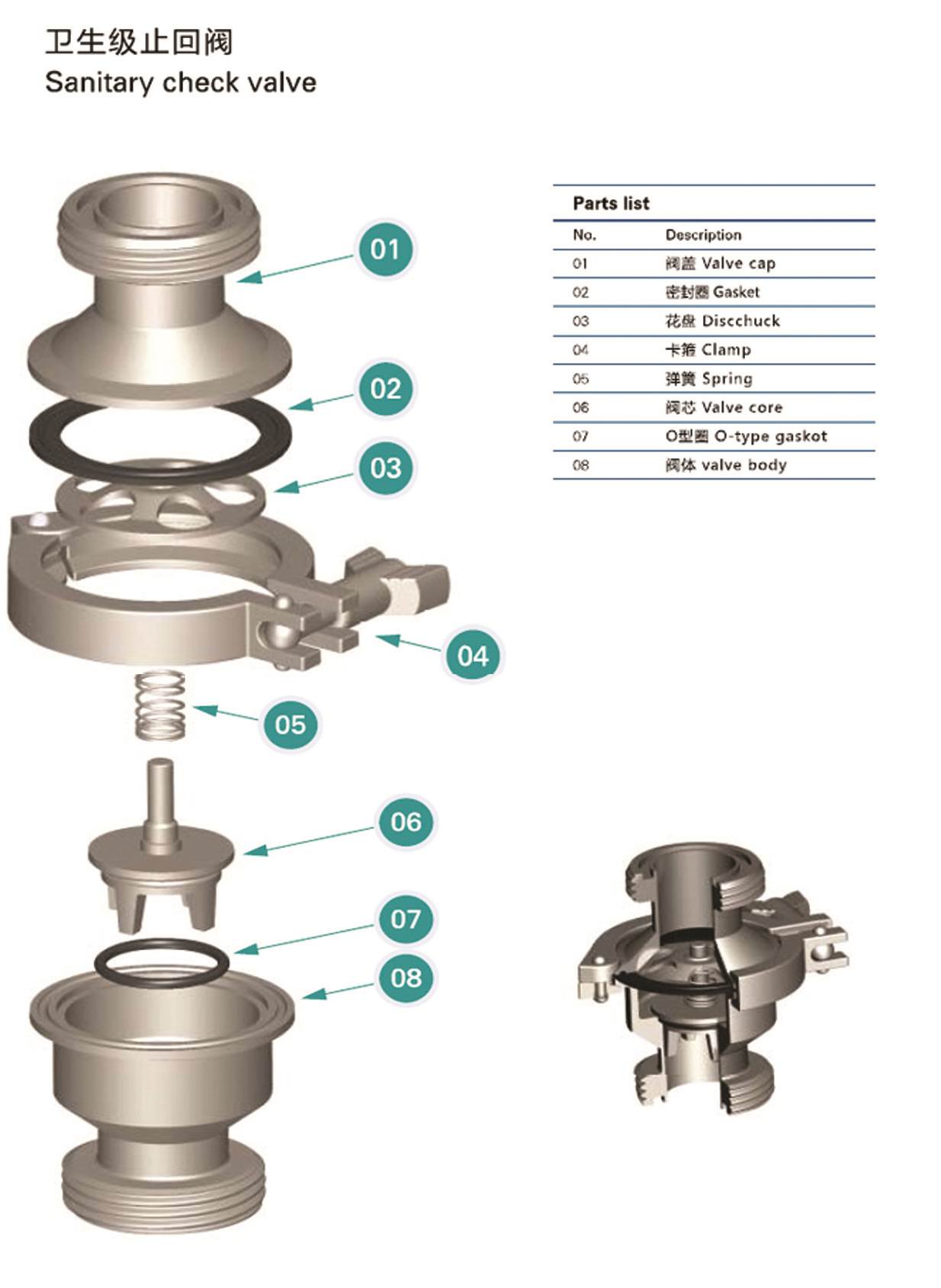 卫生级止回阀
Sanitary check valve

01

02

03

04

05

06

07

08

Parts list

| No. | Description |
|---|---|
| 01 | 阀盖 Valve cap |
| 02 | 密封圈 Gasket |
| 03 | 花盘 Discchuck |
| 04 | 卡箍 Clamp |
| 05 | 弹簧 Spring |
| 06 | 阀芯 Valve core |
| 07 | O型圈 O-type gaskot |
| 08 | 阀体 valve body |