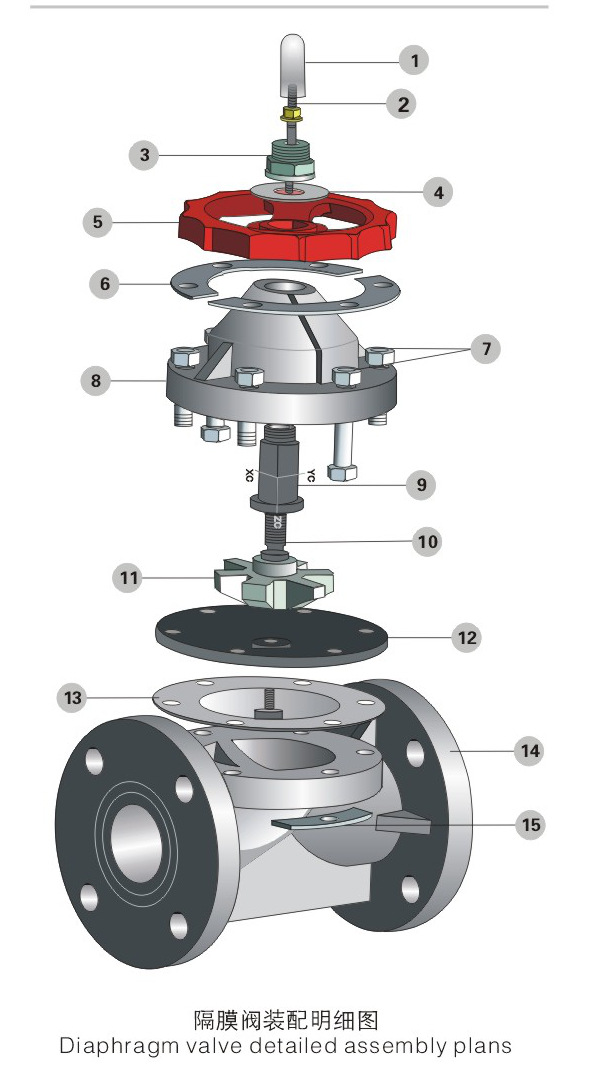 1
2
3
4
5
6
7
8
XC
YC
9
ZC
10
11
12
13
14
15

隔膜阀装配明细图
Diaphragm valve detailed assembly plans