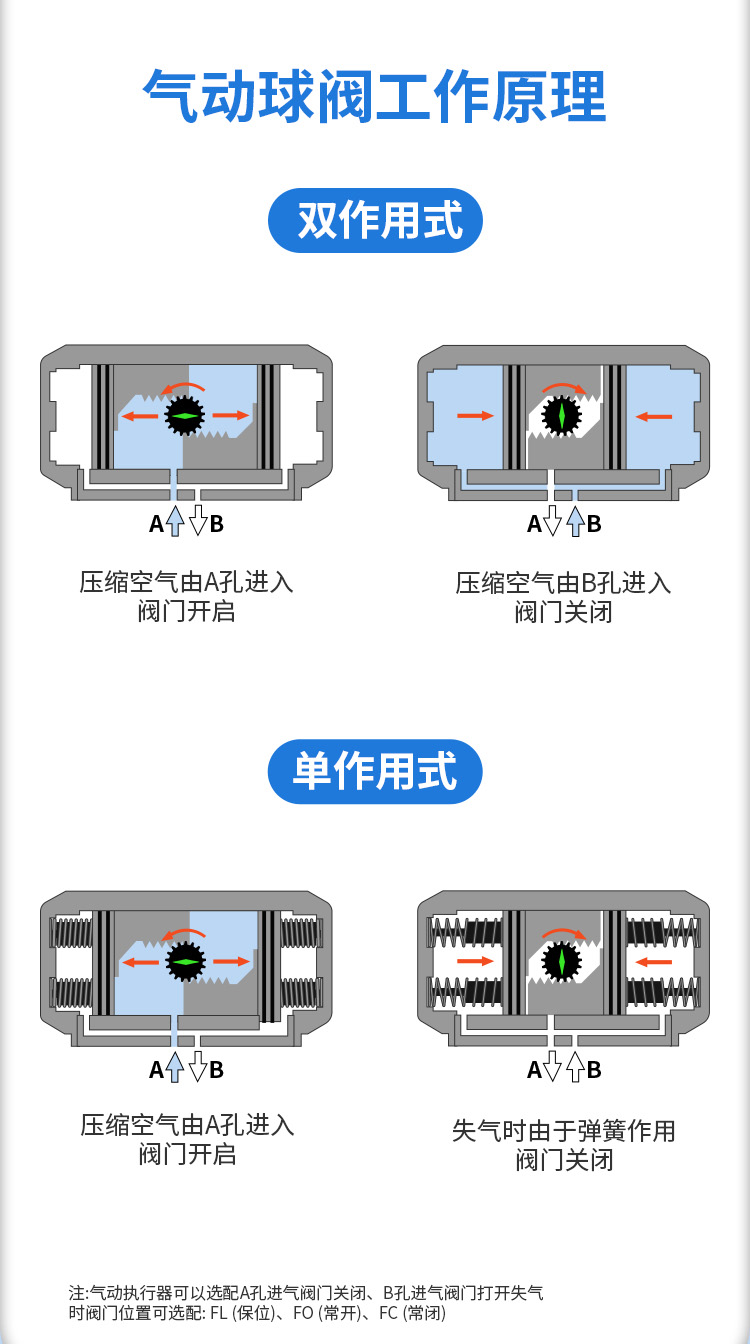 气动球阀工作原理

双作用式

A B

压缩空气由A孔进入
阀门开启

A B

压缩空气由B孔进入
阀门关闭

单作用式

A B

压缩空气由A孔进入
阀门开启

A B

失气时由于弹簧作用
阀门关闭

注:气动执行器可以选配A孔进气阀门关闭、B孔进气阀门打开失气时阀门位置可选配: FL (保位)、FO (常开)、FC (常闭)