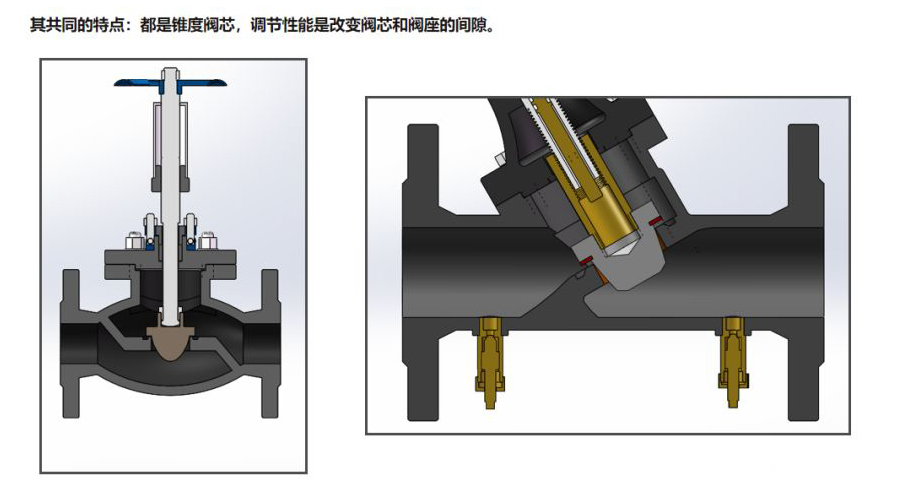 其共同的特点：都是锥度阀芯，调节性能是改变阀芯和阀座的间隙。