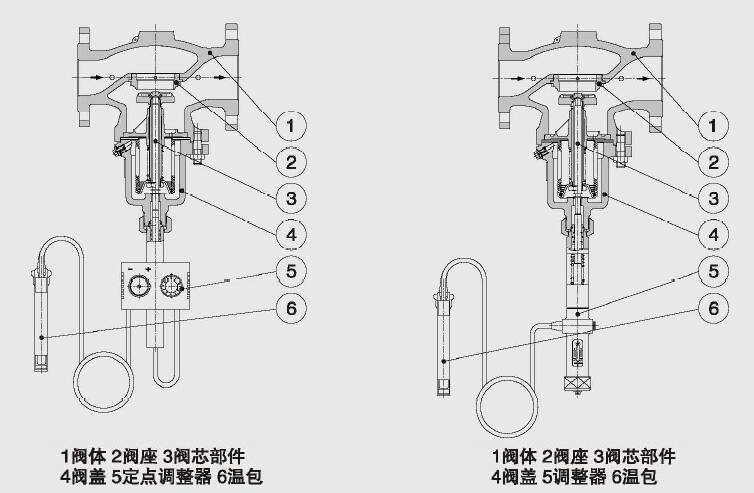 1
2
3
4
5
6

1阀体 2阀座 3阀芯部件
4阀盖 5定点调整器 6温包

1
2
3
4
5
6

1阀体 2阀座 3阀芯部件
4阀盖 5调整器 6温包